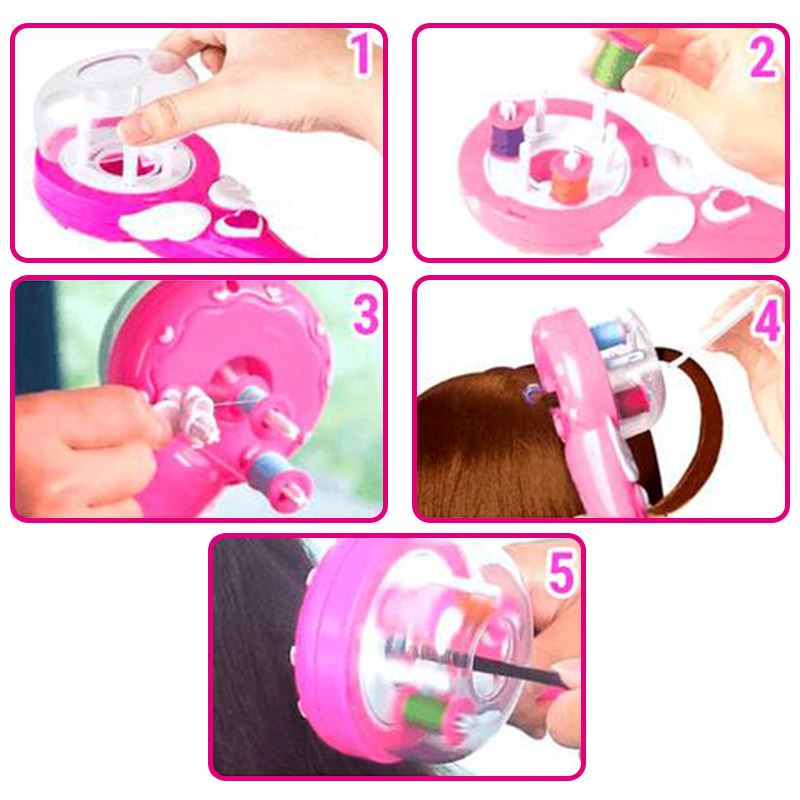 1

2

3

4

5